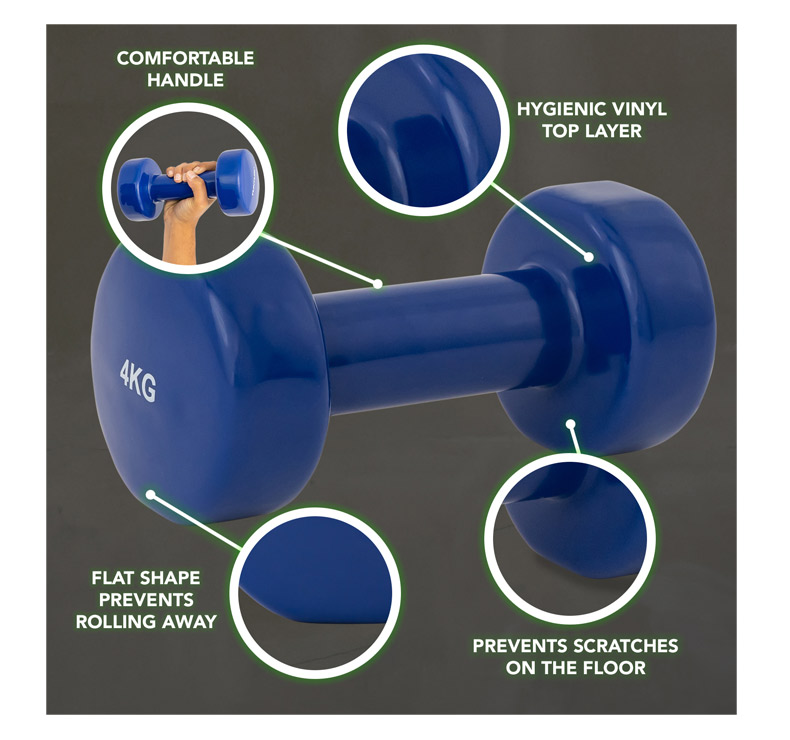 COMFORTABLE HANDLE

HYGIENIC VINYL TOP LAYER

4KG

FLAT SHAPE PREVENTS ROLLING AWAY

PREVENTS SCRATCHES ON THE FLOOR